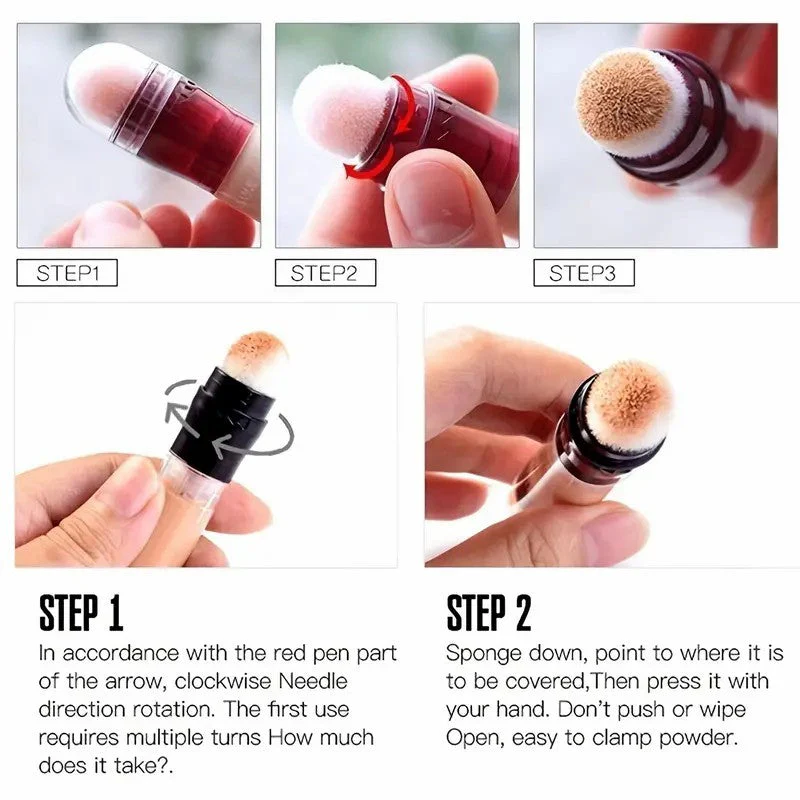 STEP1

STEP2

STEP3

STEP 1

In accordance with the red pen part of the arrow, clockwise Needle direction rotation. The first use requires multiple turns How much does it take?.

STEP 2

Sponge down, point to where it is to be covered,Then press it with your hand. Don't push or wipe Open, easy to clamp powder.